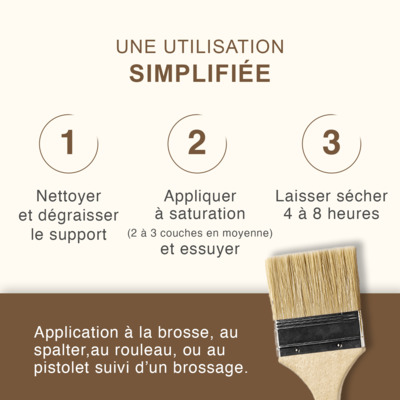 UNE UTILISATION
SIMPLIFIÉE

1

Nettoyer et dégraisser le support

2

Appliquer à saturation (2 à 3 couches en moyenne) et essuyer

3

Laisser sécher 4 à 8 heures

Application à la brosse, au spalter,au rouleau, ou au pistolet suivi d'un brossage.